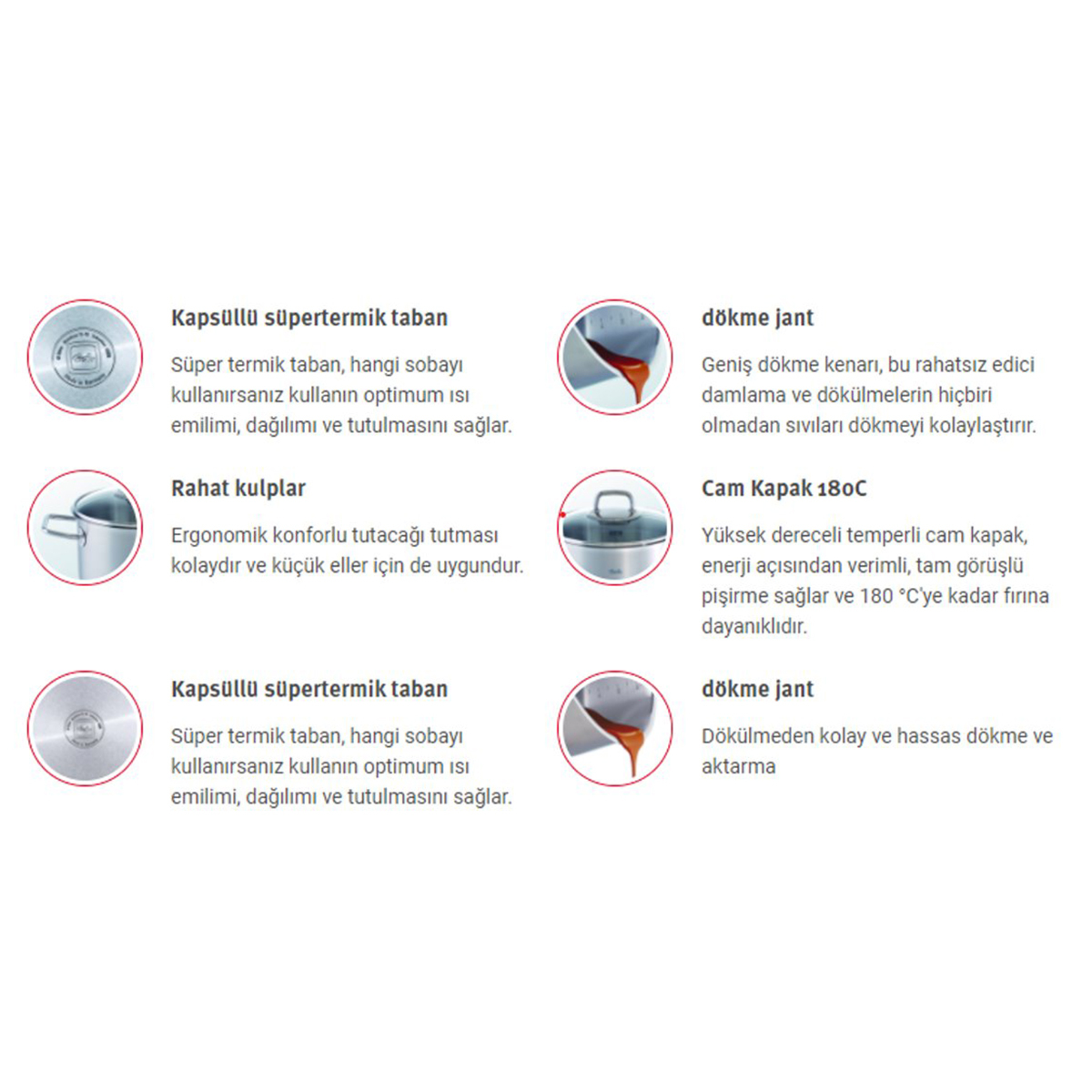 Kapsüllü süpertermik taban

Süper termik taban, hangi sobayı kullanırsanız kullanın optimum ısı emilimi, dağılımı ve tutulmasını sağlar.

Rahat kulplar

Ergonomik konforlu tutacağı tutması kolaydır ve küçük eller için de uygundur.

Kapsüllü süpertermik taban

Süper termik taban, hangi sobayı kullanırsanız kullanın optimum ısı emilimi, dağılımı ve tutulmasını sağlar.

dökme jant

Geniş dökme kenarı, bu rahatsız edici damlama ve dökülmelerin hiçbiri olmadan sıvıları dökmeyi kolaylaştırır.

Cam Kapak 180C

Yüksek dereceli temperli cam kapak, enerji açısından verimli, tam görüşlü pişirme sağlar ve 180 °C'ye kadar fırına dayanıklıdır.

dökme jant

Dökülmeden kolay ve hassas dökme ve aktarma